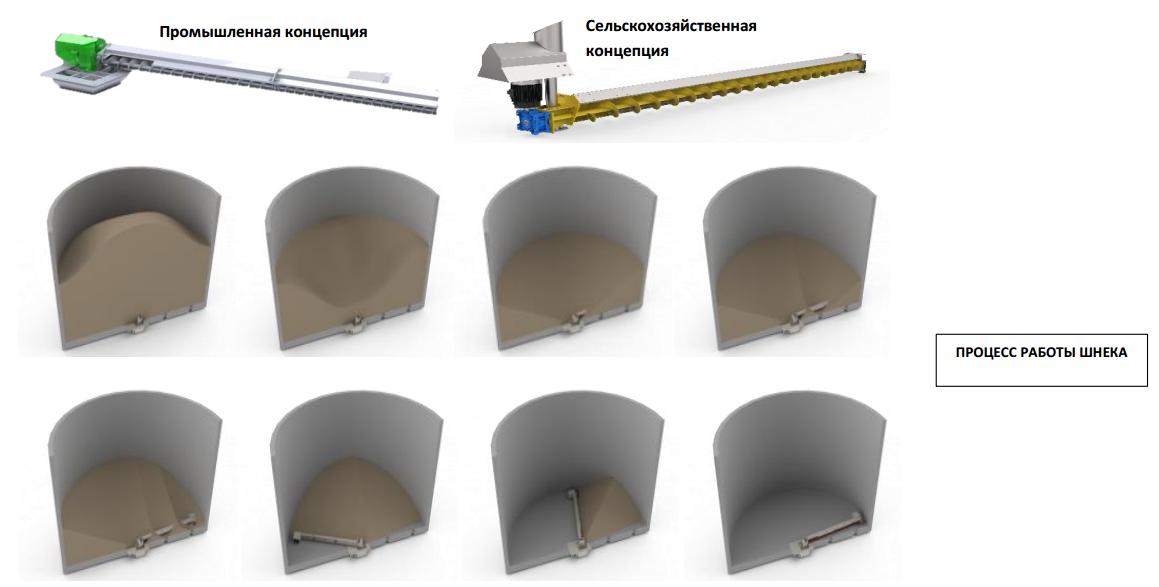 Промышленная концепция

Сельскохозяйственная концепция

ПРОЦЕСС РАБОТЫ ШНЕКА