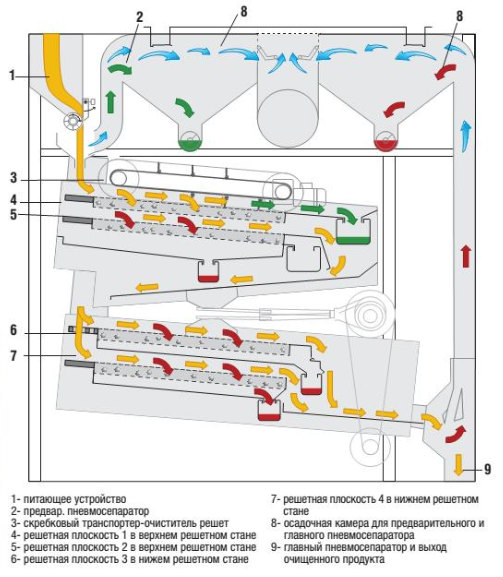 2

8

8

1

3

4

5

6

7

9

1- питающее устройство
2- предвар. пневмосепаратор
3- скребковый транспортер-очиститель решет
4- решетная плоскость 1 в верхнем решетном стане
5- решетная плоскость 2 в верхнем решетном стане
6- решетная плоскость 3 в нижем решетном стане

7- решетная плоскость 4 в нижнем решетном стане
8- осадочная камера для предварительного и главного пневмосепаратора
9- главный пневмосепаратор и выход очищенного продукта