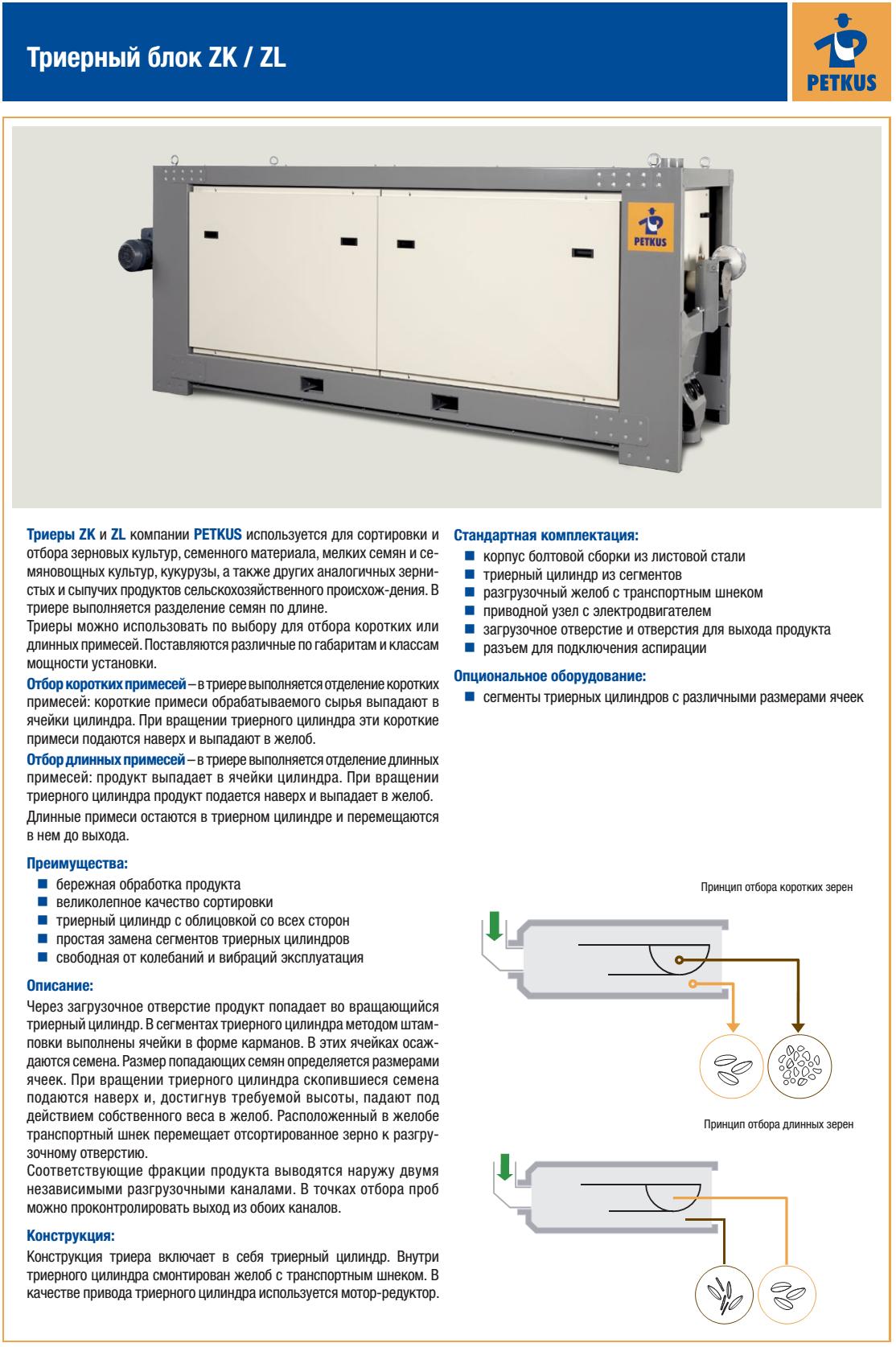 Триерный блок ZK / ZL

PETKUS

PETKUS

Триеры ZK и ZL компании PETKUS используется для сортировки и отбора зерновых культур, семенного материала, мелких семян и семяновощных культур, кукурузы, а также других аналогичных зернистых и сыпучих продуктов сельскохозяйственного происхож-дения. В триере выполняется разделение семян по длине.
Триеры можно использовать по выбору для отбора коротких или длинных примесей. Поставляются различные по габаритам и классам мощности установки.
Отбор коротких примесей – в триере выполняется отделение коротких примесей: короткие примеси обрабатываемого сырья выпадают в ячейки цилиндра. При вращении триерного цилиндра эти короткие примеси подаются наверх и выпадают в желоб.
Отбор длинных примесей – в триере выполняется отделение длинных примесей: продукт выпадает в ячейки цилиндра. При вращении триерного цилиндра продукт подается наверх и выпадает в желоб.
Длинные примеси остаются в триерном цилиндре и перемещаются в нем до выхода.

Преимущества:
■ бережная обработка продукта
■ великолепное качество сортировки
■ триерный цилиндр с облицовкой со всех сторон
■ простая замена сегментов триерных цилиндров
■ свободная от колебаний и вибраций эксплуатация

Описание:
Через загрузочное отверстие продукт попадает во вращающийся триерный цилиндр. В сегментах триерного цилиндра методом штамповки выполнены ячейки в форме карманов. В этих ячейках осаждаются семена. Размер попадающих семян определяется размерами ячеек. При вращении триерного цилиндра скопившиеся семена подаются наверх и, достигнув требуемой высоты, падают под действием собственного веса в желоб. Расположенный в желобе транспортный шнек перемещает отсортированное зерно к разгрузочному отверстию.
Соответствующие фракции продукта выводятся наружу двумя независимыми разгрузочными каналами. В точках отбора проб можно проконтролировать выход из обоих каналов.

Конструкция:
Конструкция триера включает в себя триерный цилиндр. Внутри триерного цилиндра смонтирован желоб с транспортным шнеком. В качестве привода триерного цилиндра используется мотор-редуктор.

Стандартная комплектация:
■ корпус болтовой сборки из листовой стали
■ триерный цилиндр из сегментов
■ разгрузочный желоб с транспортным шнеком
■ приводной узел с электродвигателем
■ загрузочное отверстие и отверстия для выхода продукта
■ разъем для подключения аспирации

Опциональное оборудование:
■ сегменты триерных цилиндров с различными размерами ячеек

Принцип отбора коротких зерен

Принцип отбора длинных зерен