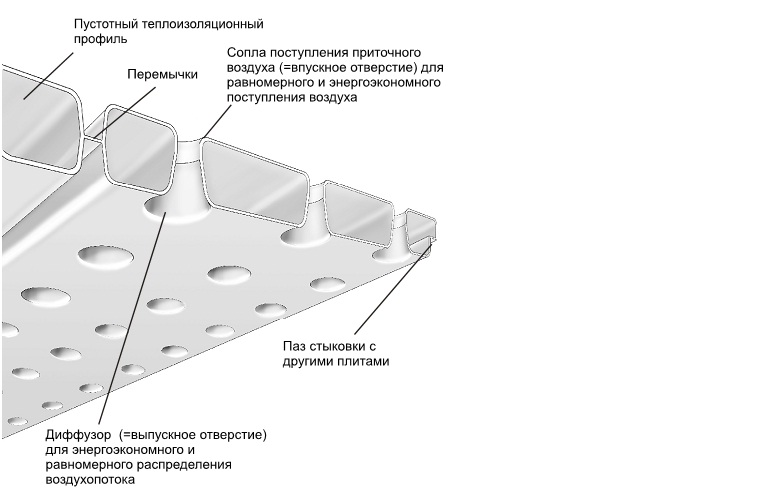 Пустотный теплоизоляционный профиль

Перемычки

Сопла поступления приточного воздуха (=впускное отверстие) для равномерного и энергоэкономного поступления воздуха

Паз стыковки с другими плитами

Диффузор (=выпускное отверстие) для энергоэкономного и равномерного распределения воздухопотока