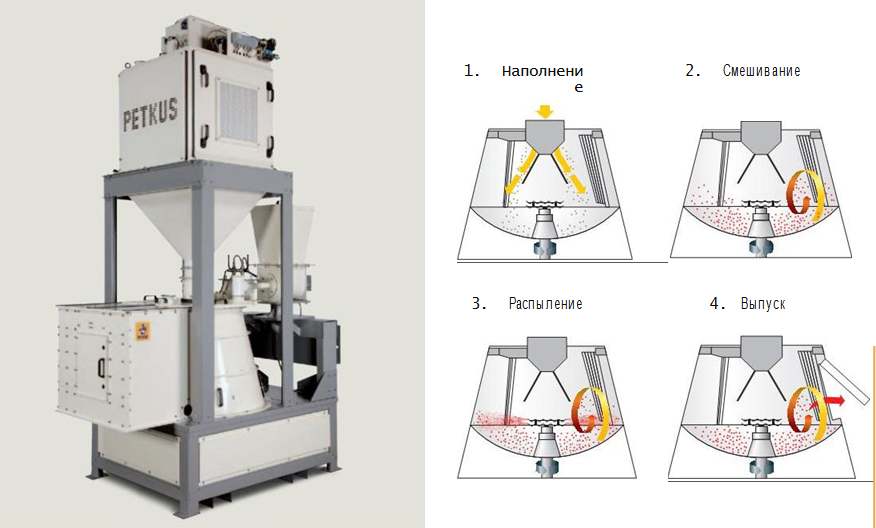 PETKUS

1. Наполнение

2. Смешивание

3. Распыление

4. Выпуск